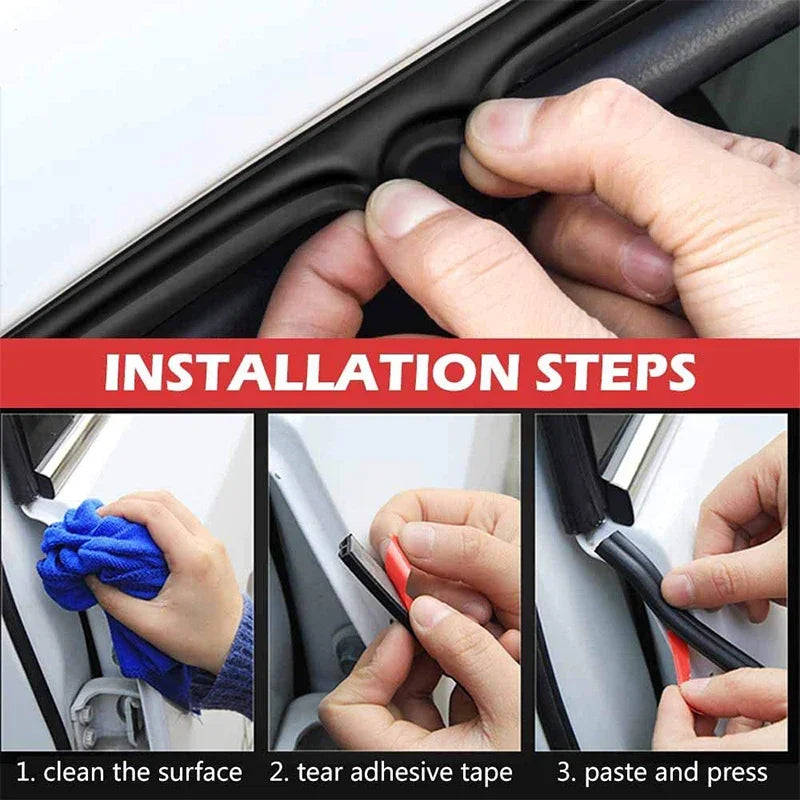 INSTALLATION STEPS

1. clean the surface

2. tear adhesive tape

3. paste and press